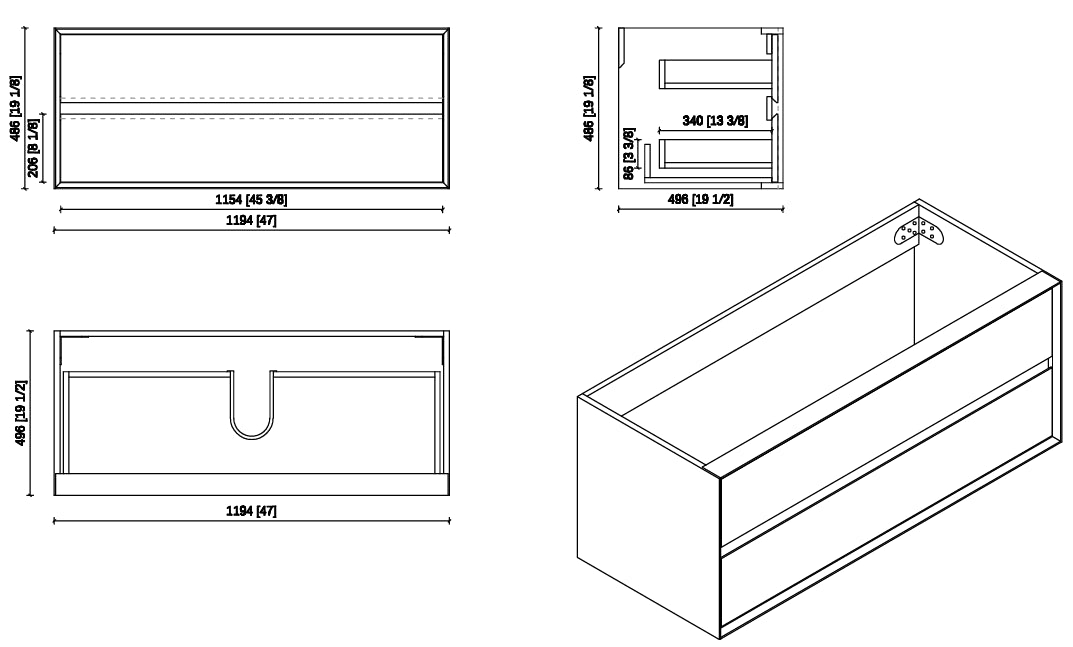 486 [19 1/8]
206 [8 1/8]
1154 [45 3/8]
1194 [47]
486 [19 1/8]
340 [13 3/8]
86 [3 3/8]
496 [19 1/2]
496 [19 1/2]
1194 [47]