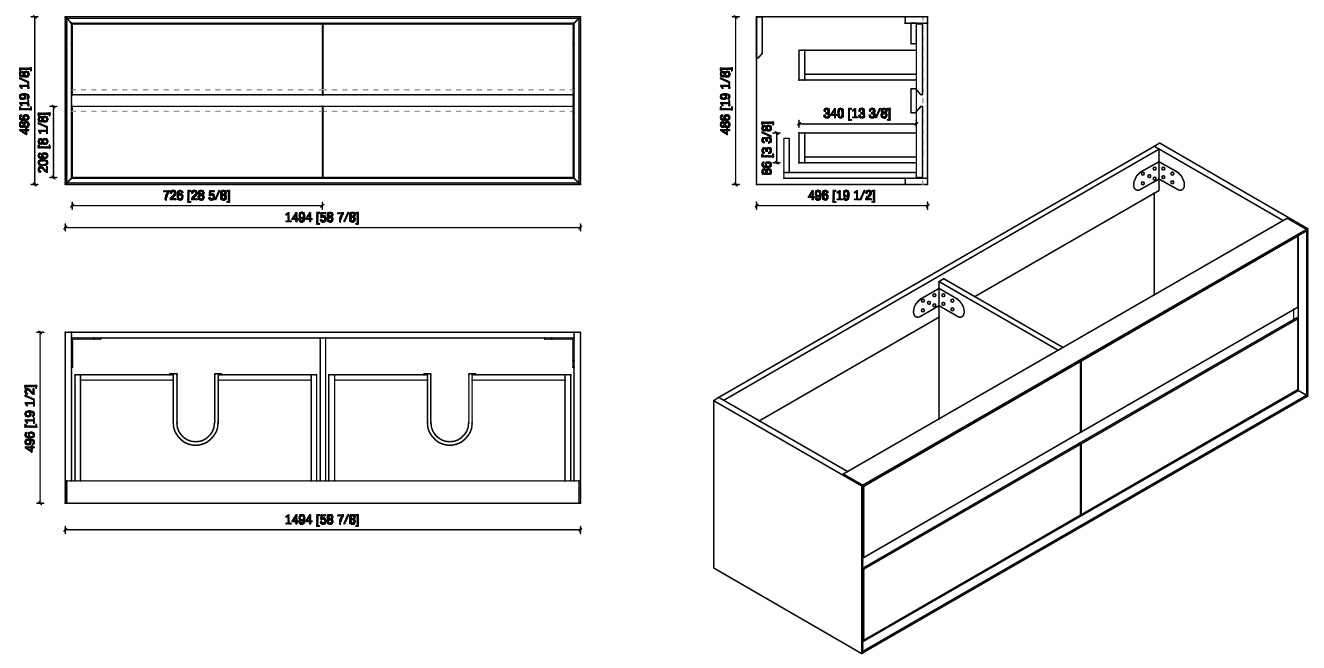 486 [19 1/8]
206 [8 1/8]
726 [28 5/8]
1494 [58 7/8]
486 [19 1/8]
340 [13 3/8]
86 [3 3/8]
496 [19 1/2]
496 [19 1/2]
1494 [58 7/8]